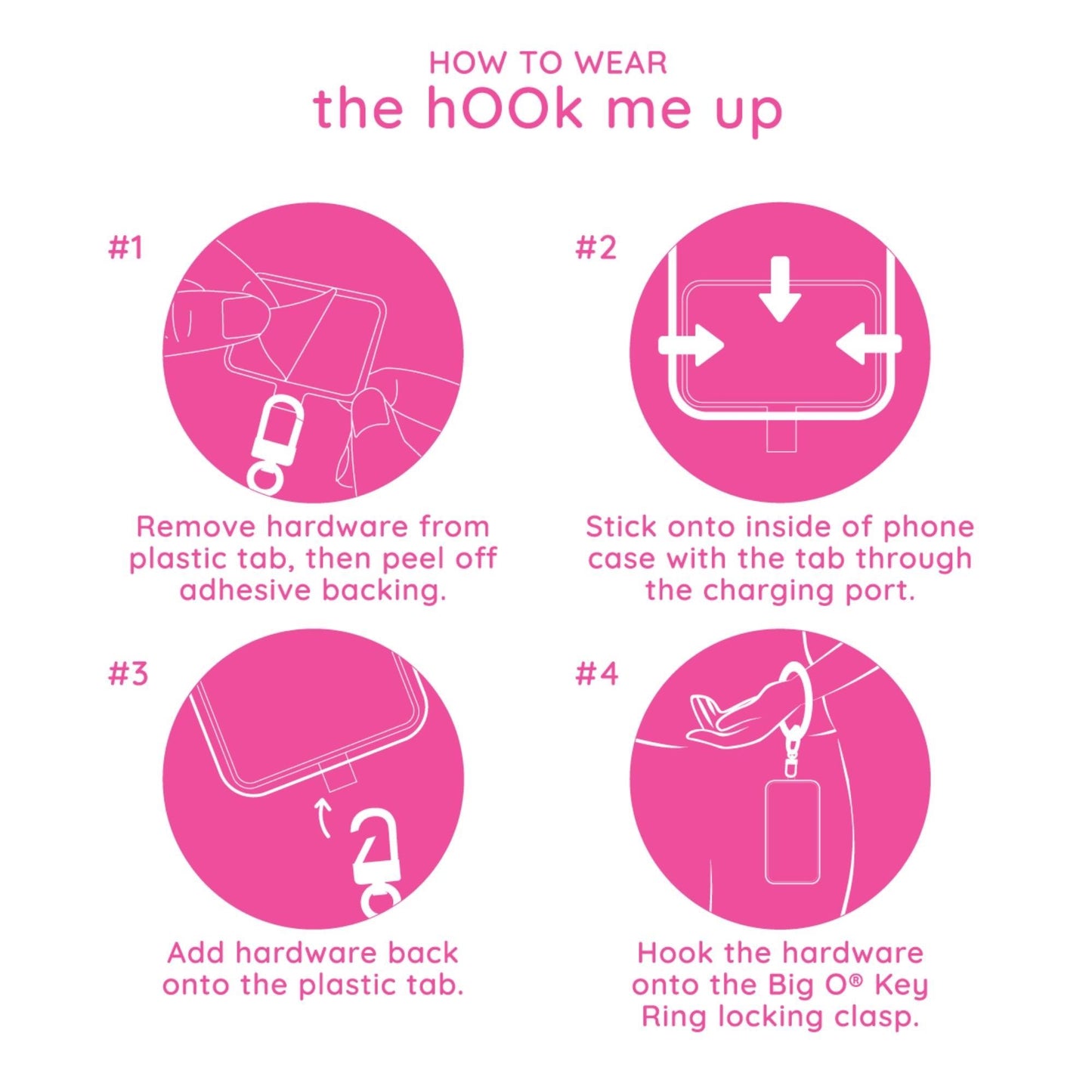 HOW TO WEAR
the hOOk me up

#1

Remove hardware from plastic tab, then peel off adhesive backing.

#2

Stick onto inside of phone case with the tab through the charging port.

#3

Add hardware back onto the plastic tab.

#4

Hook the hardware onto the Big O® Key Ring locking clasp.