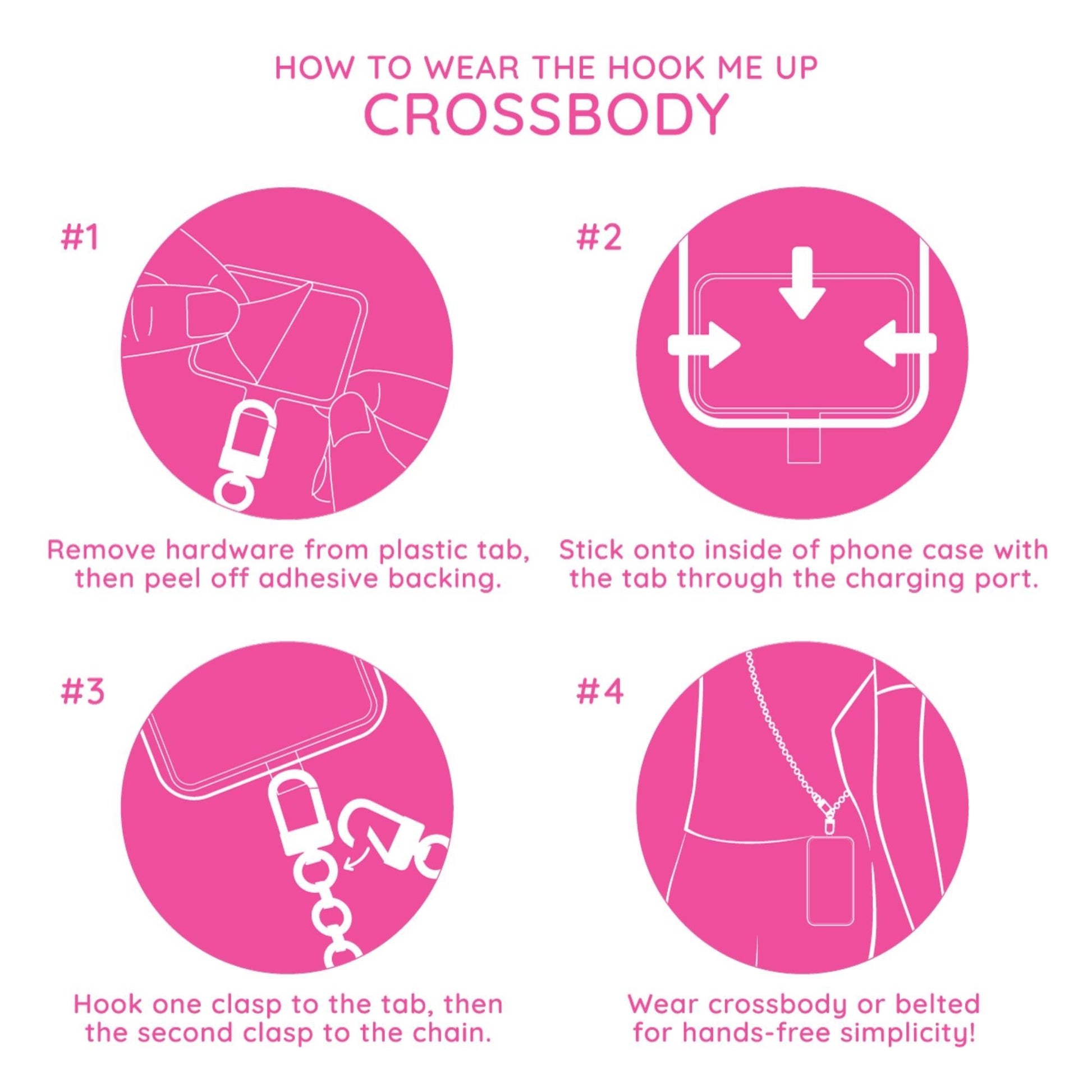 HOW TO WEAR THE HOOK ME UP
CROSSBODY

#1

Remove hardware from plastic tab, then peel off adhesive backing.

#2

Stick onto inside of phone case with the tab through the charging port.

#3

Hook one clasp to the tab, then the second clasp to the chain.

#4

Wear crossbody or belted for hands-free simplicity!